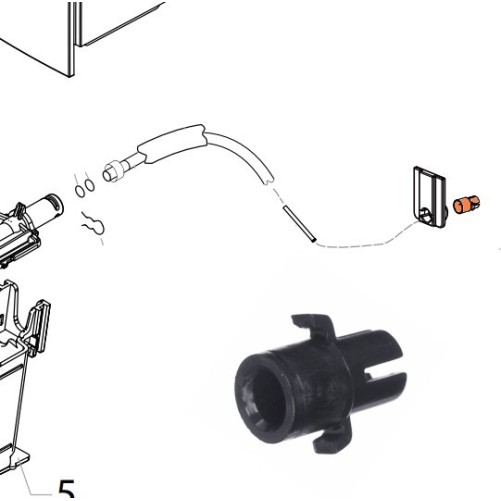 5