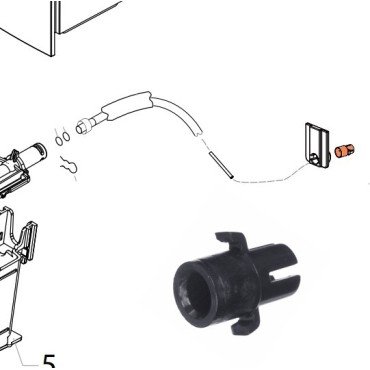 5